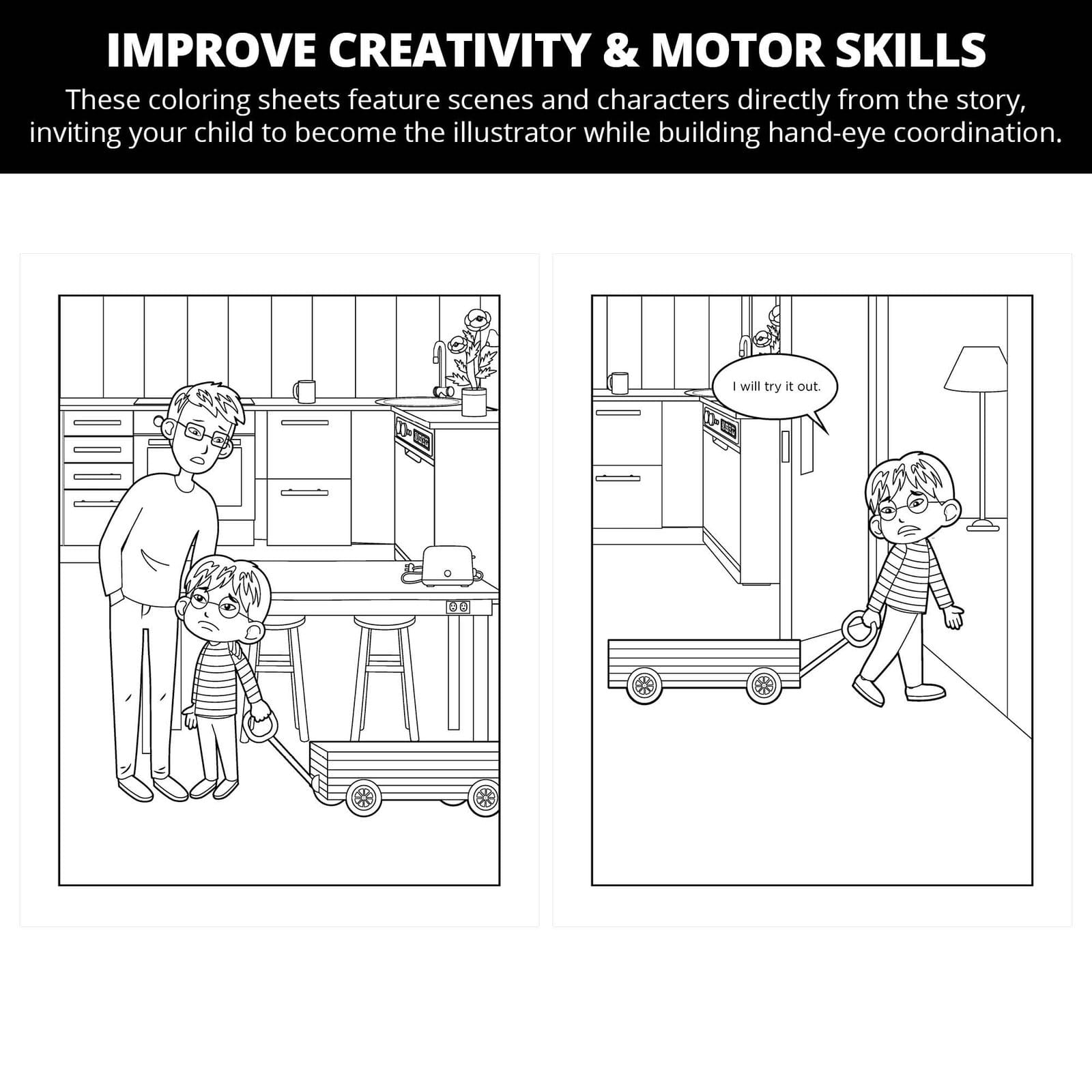 IMPROVE CREATIVITY & MOTOR SKILLS

These coloring sheets feature scenes and characters directly from the story, inviting your child to become the illustrator while building hand-eye coordination.

I will try it out.