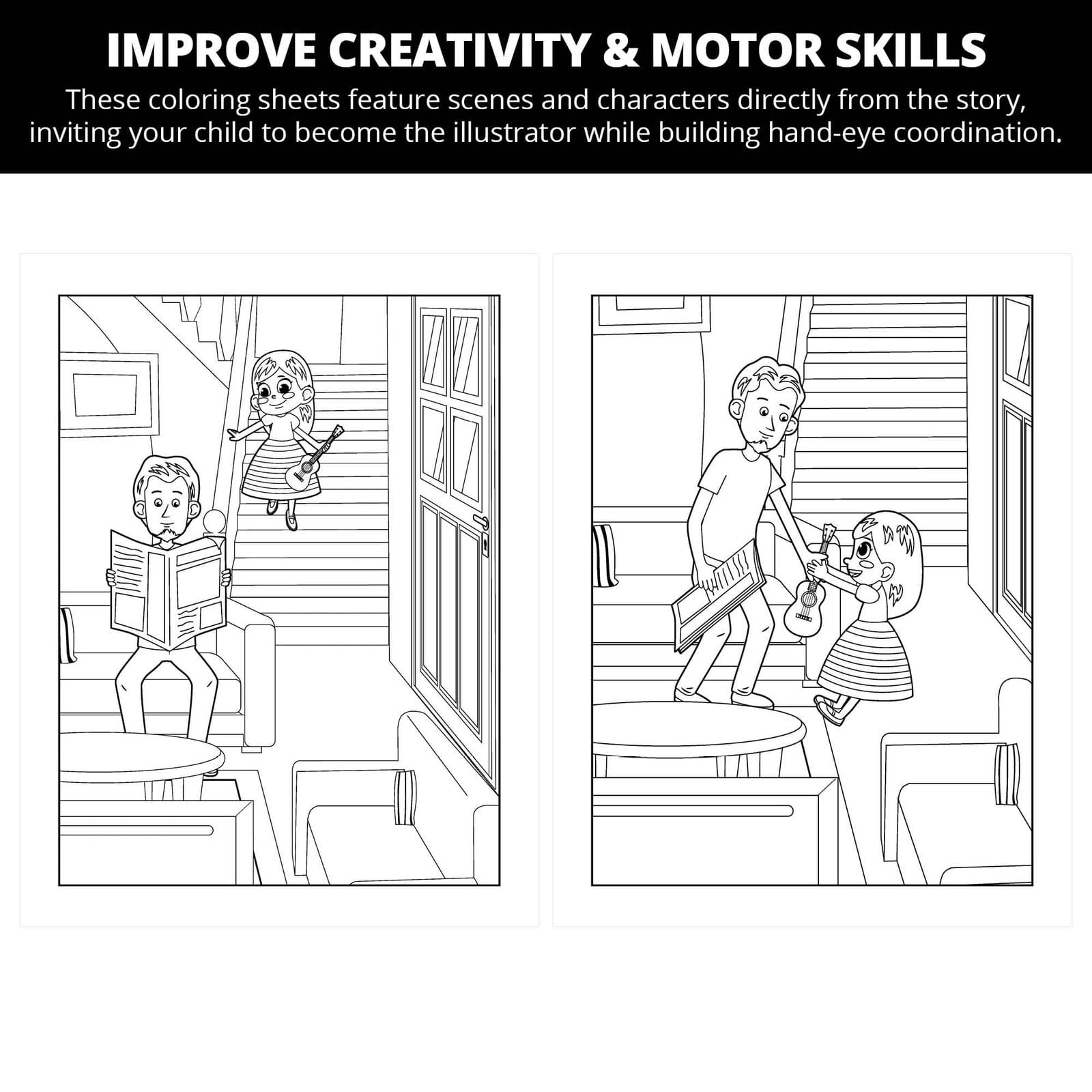 IMPROVE CREATIVITY & MOTOR SKILLS

These coloring sheets feature scenes and characters directly from the story, inviting your child to become the illustrator while building hand-eye coordination.