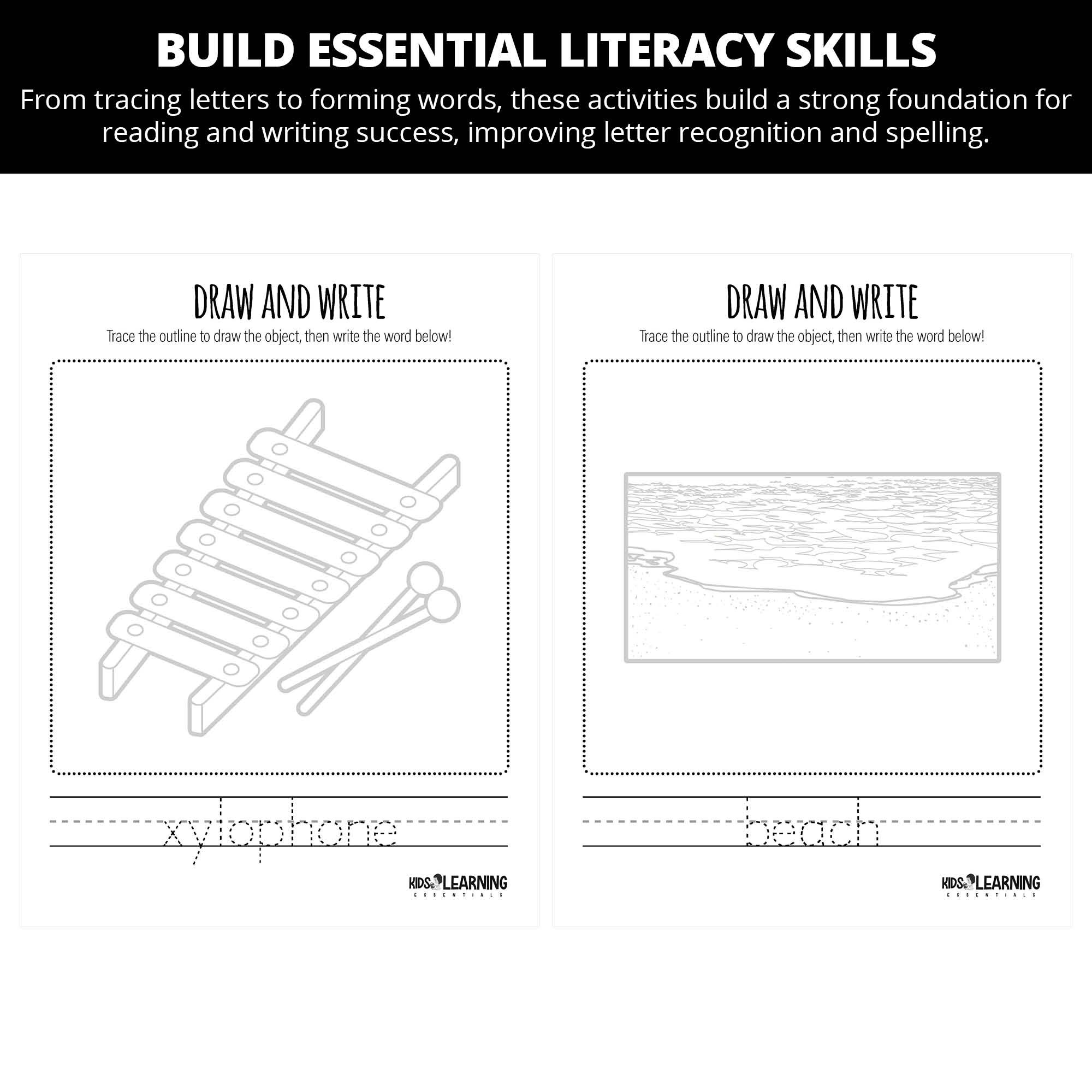 BUILD ESSENTIAL LITERACY SKILLS

From tracing letters to forming words, these activities build a strong foundation for reading and writing success, improving letter recognition and spelling.

DRAW AND WRITE

Trace the outline to draw the object, then write the word below!

xylophone

KIDS LEARNING ESSENTIALS

DRAW AND WRITE

Trace the outline to draw the object, then write the word below!

beach

KIDS LEARNING ESSENTIALS